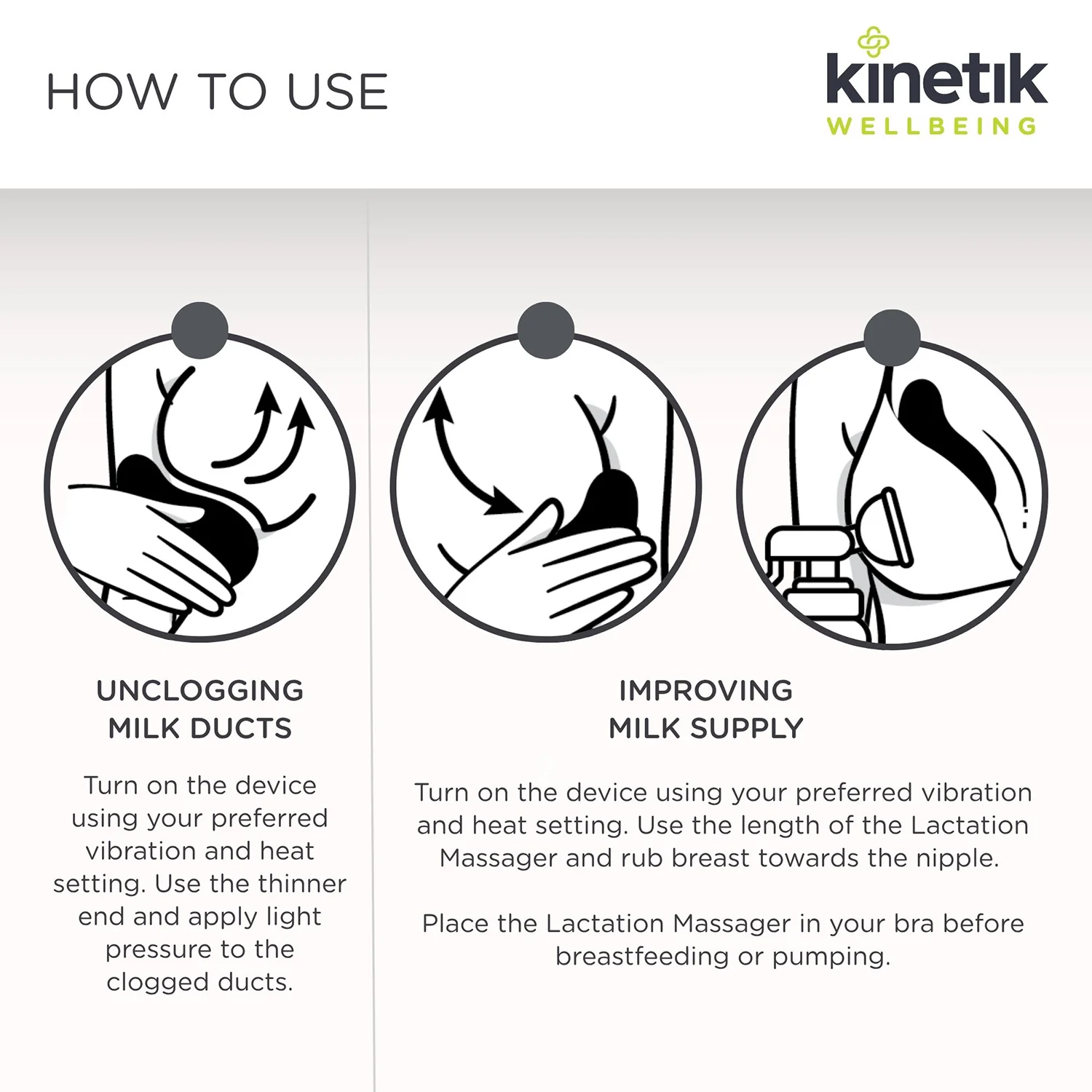 HOW TO USE

kinetik
WELLBEING

UNCLOGGING MILK DUCTS

Turn on the device using your preferred vibration and heat setting. Use the thinner end and apply light pressure to the clogged ducts.

IMPROVING MILK SUPPLY

Turn on the device using your preferred vibration and heat setting. Use the length of the Lactation Massager and rub breast towards the nipple.

Place the Lactation Massager in your bra before breastfeeding or pumping.